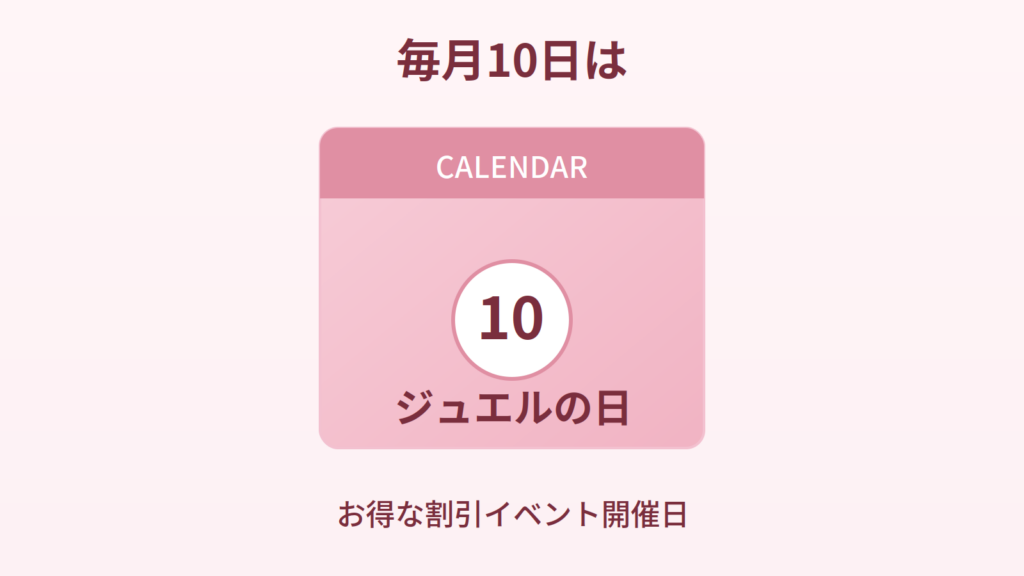 毎月10日は

CALENDAR

10

ジュエルの日

お得な割引イベント開催日